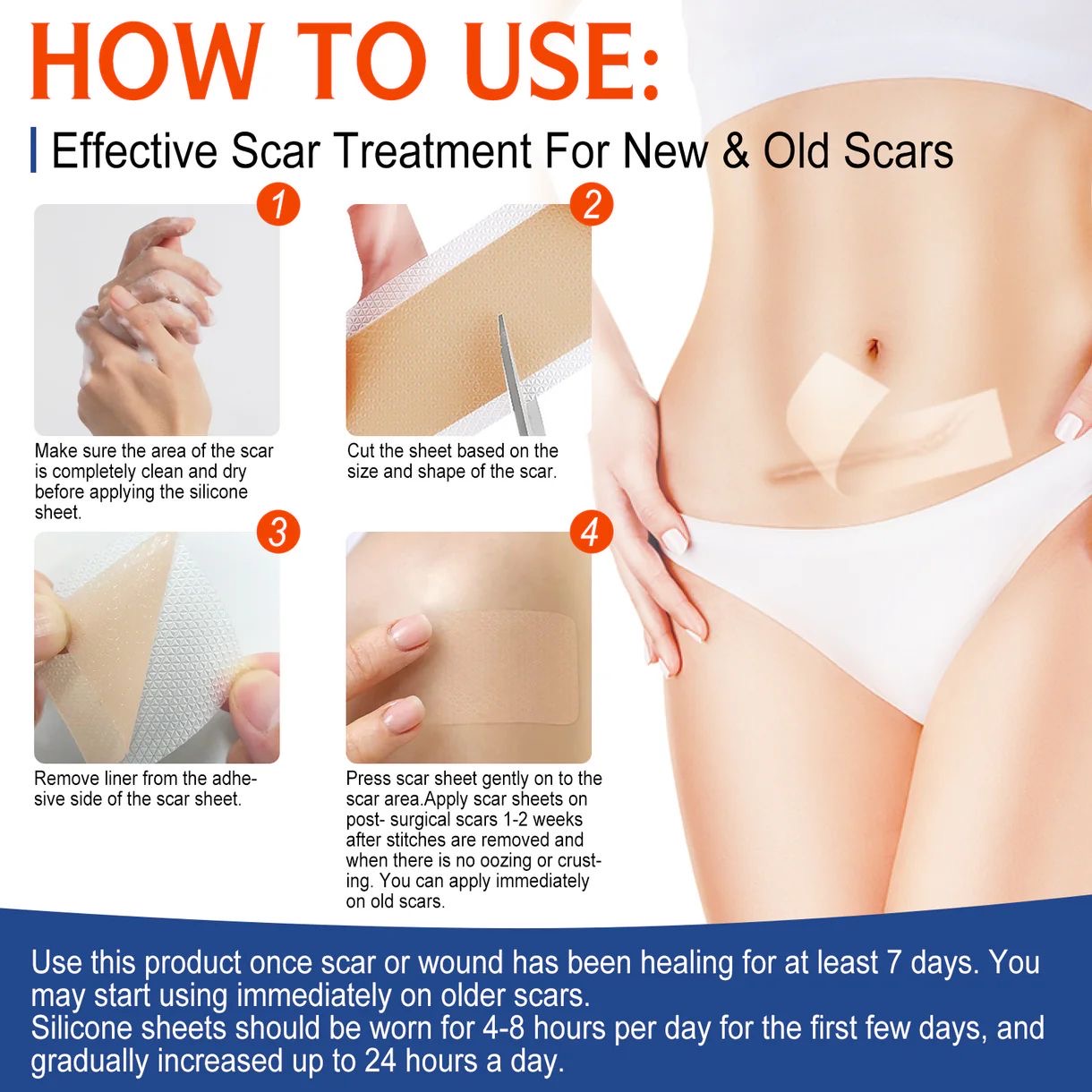 HOW TO USE:

Effective Scar Treatment For New & Old Scars

1

Make sure the area of the scar is completely clean and dry before applying the silicone sheet.

2

Cut the sheet based on the size and shape of the scar.

3

Remove liner from the adhesive side of the scar sheet.

4

Press scar sheet gently on to the scar area.Apply scar sheets on post- surgical scars 1-2 weeks after stitches are removed and when there is no oozing or crusting. You can apply immediately on old scars.

Use this product once scar or wound has been healing for at least 7 days. You may start using immediately on older scars.
Silicone sheets should be worn for 4-8 hours per day for the first few days, and gradually increased up to 24 hours a day.