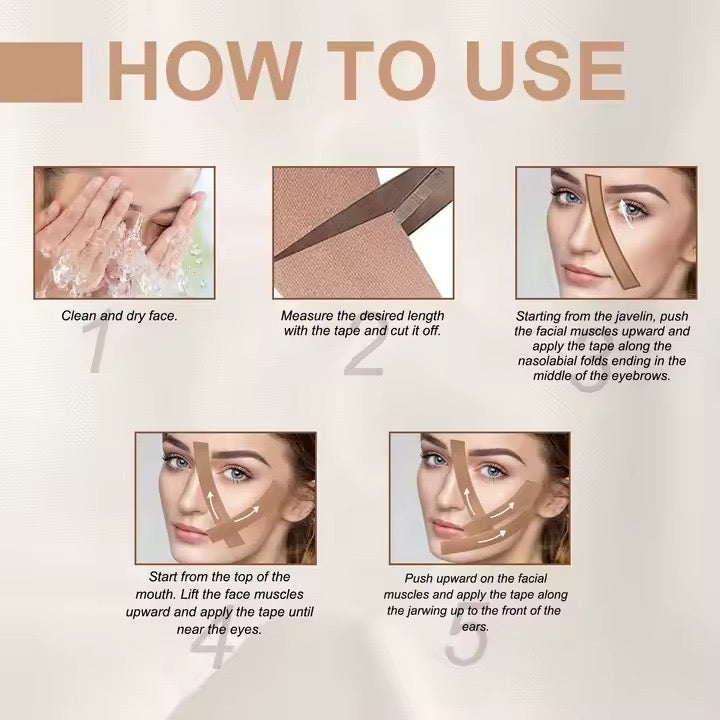 HOW TO USE

Clean and dry face.
1

Measure the desired length with the tape and cut it off.
2

Starting from the javelin, push the facial muscles upward and apply the tape along the nasolabial folds ending in the middle of the eyebrows.
3

Start from the top of the mouth. Lift the face muscles upward and apply the tape until near the eyes.
4

Push upward on the facial muscles and apply the tape along the jarwing up to the front of the ears.
5